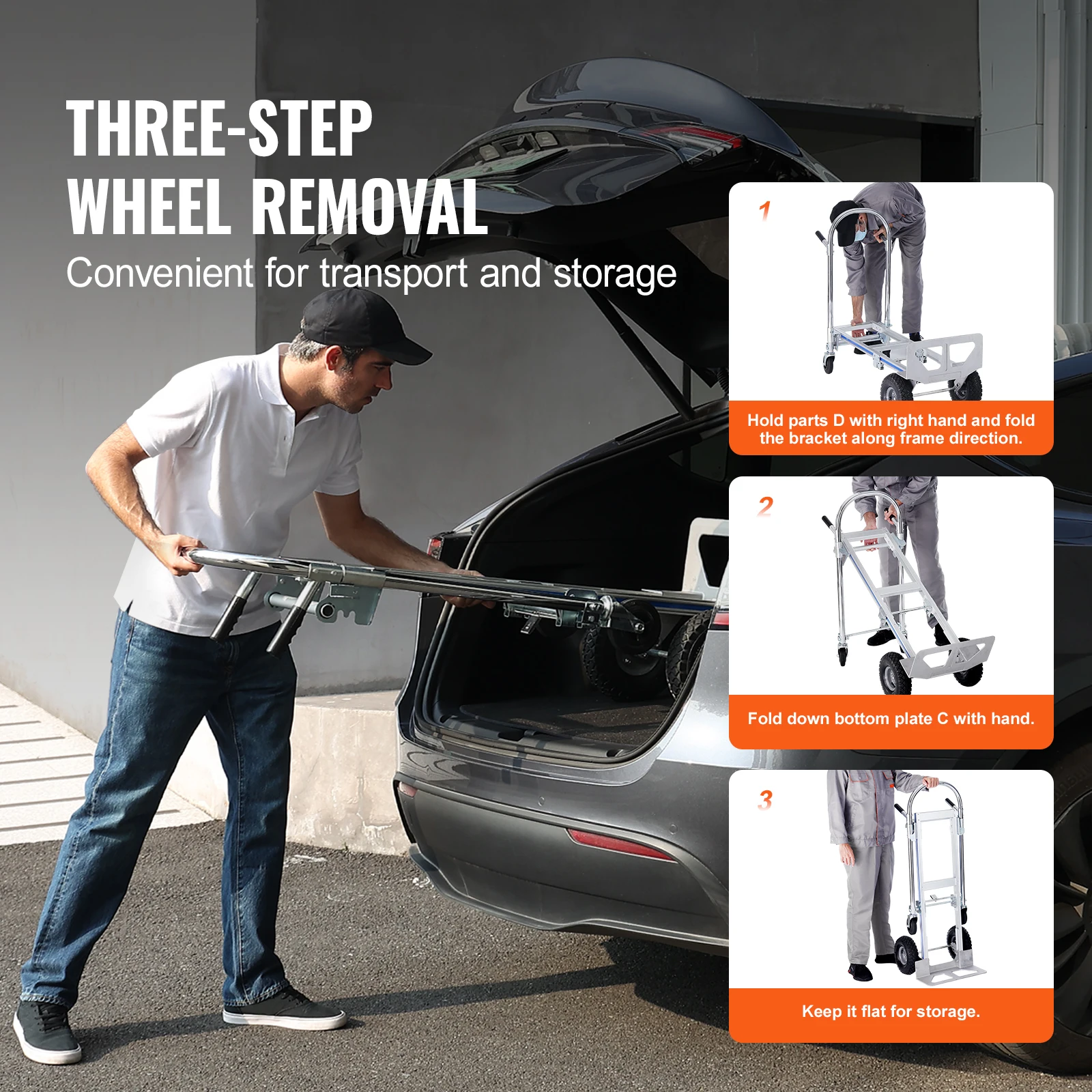 THREE-STEP WHEEL REMOVAL
Convenient for transport and storage

1
Hold parts D with right hand and fold the bracket along frame direction.

2
Fold down bottom plate C with hand.

3
Keep it flat for storage.