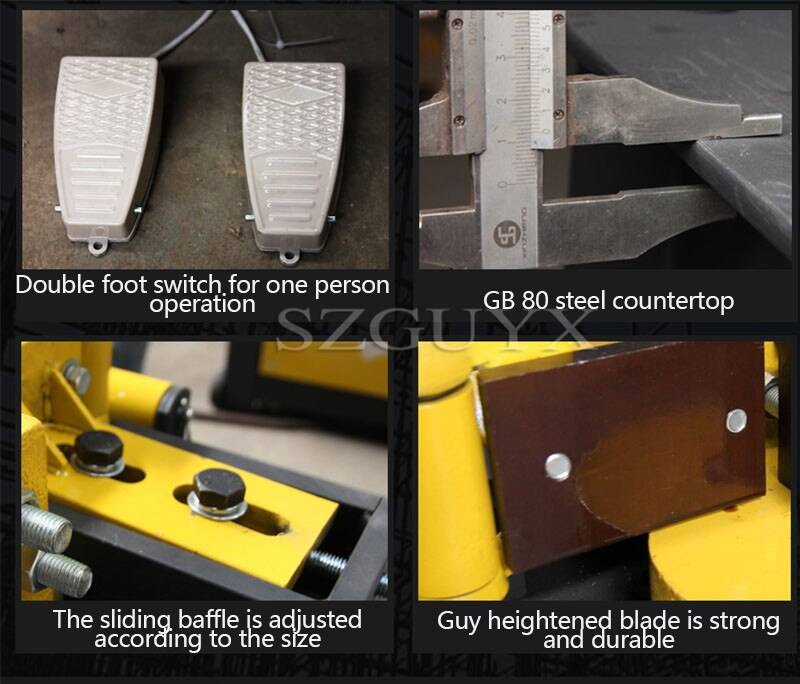 Double foot switch for one person operation

GB 80 steel countertop

SZGUYX

The sliding baffle is adjusted according to the size

Guy heightened blade is strong and durable