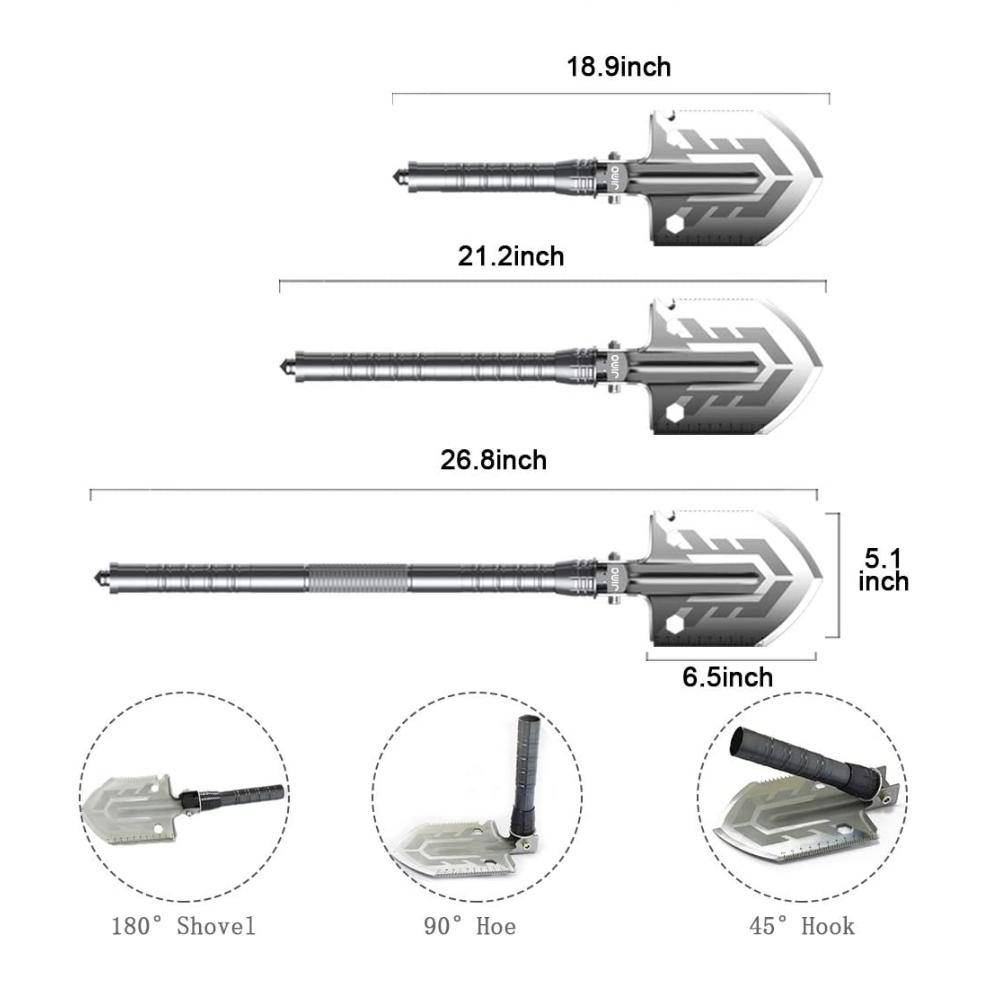 18.9inch

JIMO

21.2inch

JIMO

26.8inch

JIMO

5.1 inch

6.5inch

180° Shovel

90° Hoe

45° Hook